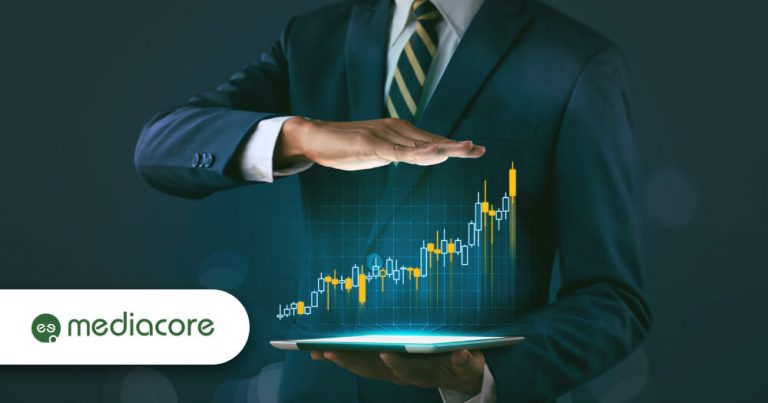 mediacore